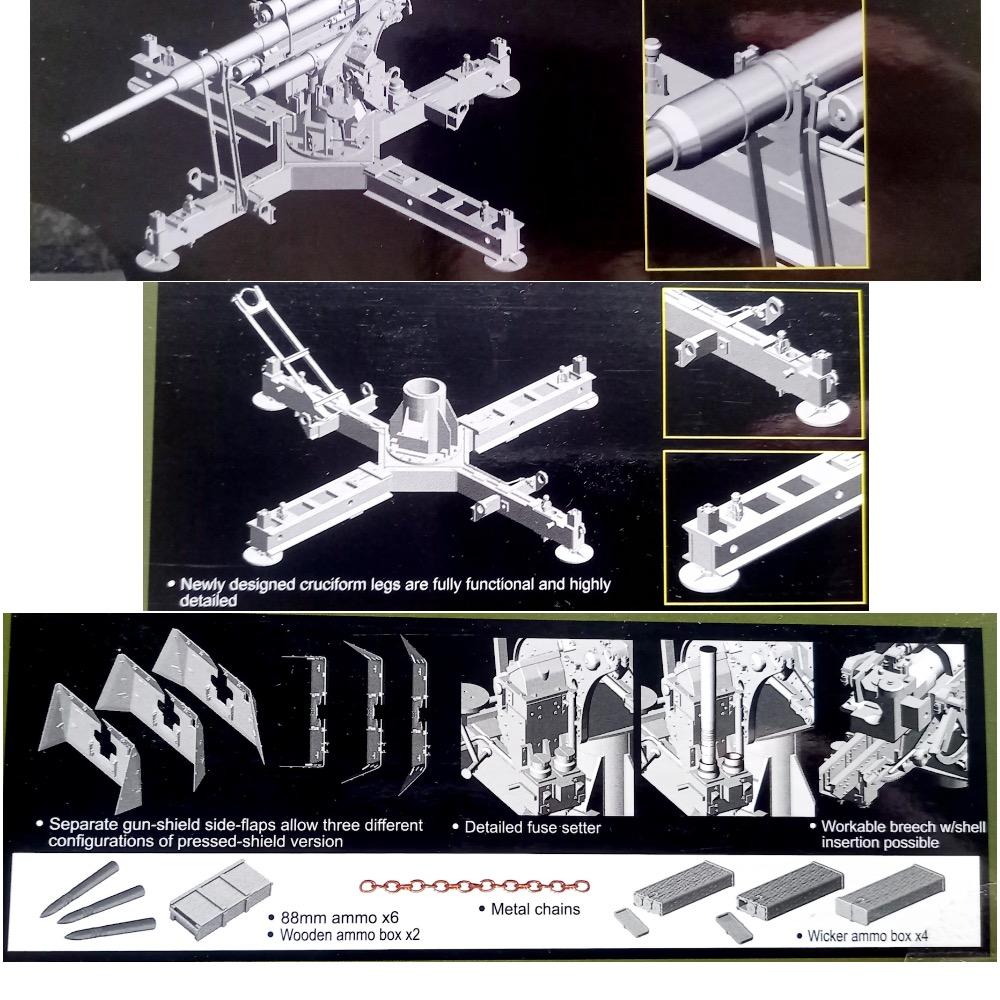 • Newly designed cruciform legs are fully functional and highly detailed

• Separate gun-shield side-flaps allow three different configurations of pressed-shield version

• Detailed fuse setter

• Workable breech w/shell insertion possible

• 88mm ammo x6
• Wooden ammo box x2

• Metal chains

• Wicker ammo box x4